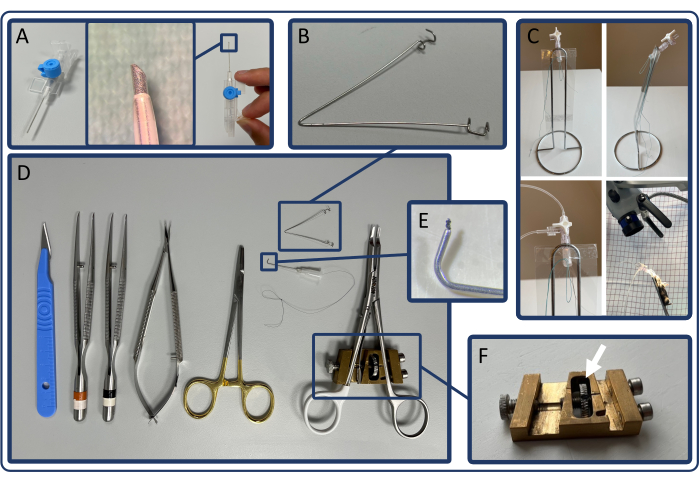 A

B

C

D

E

F