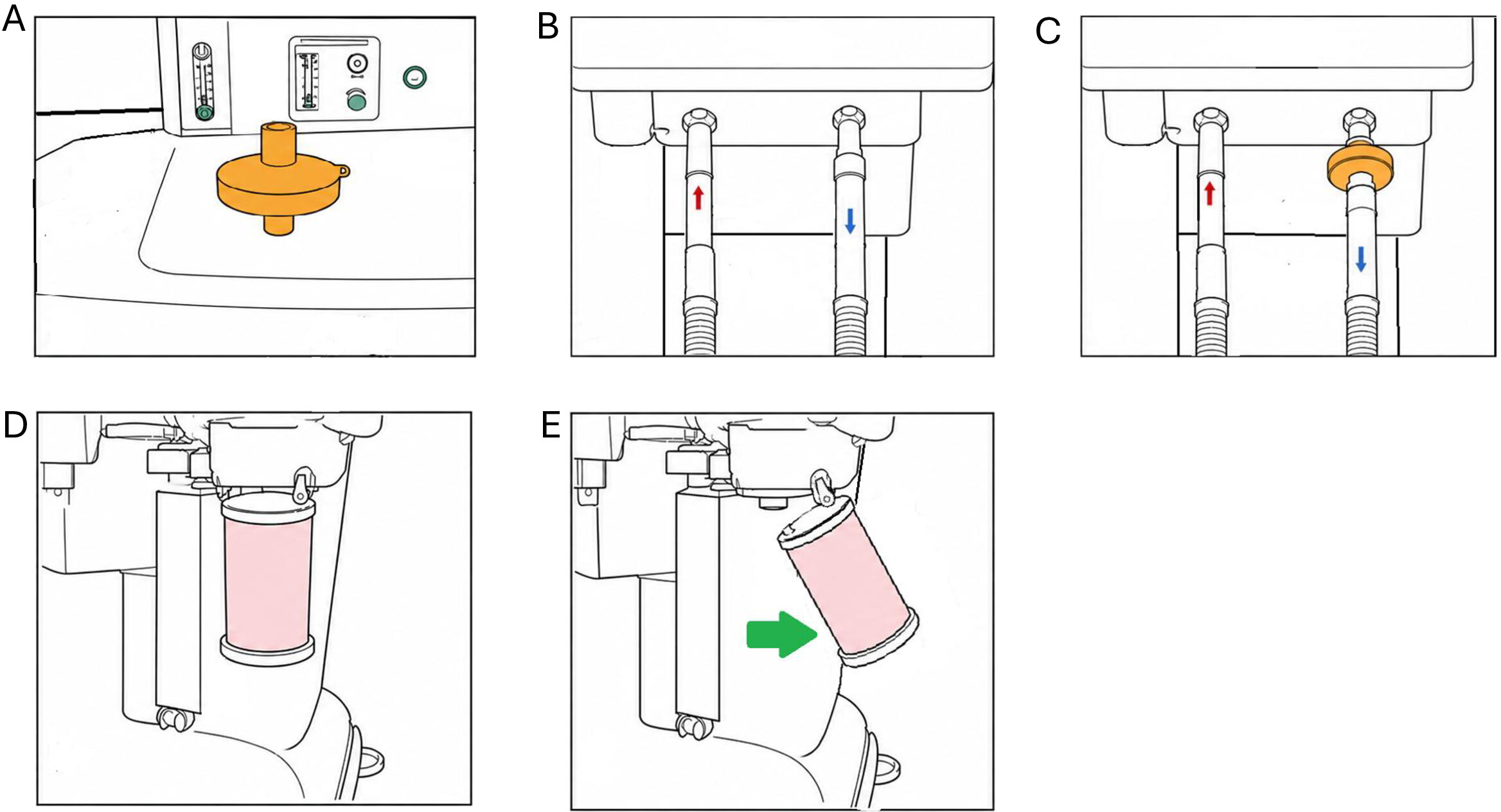 A

B

C

D

E