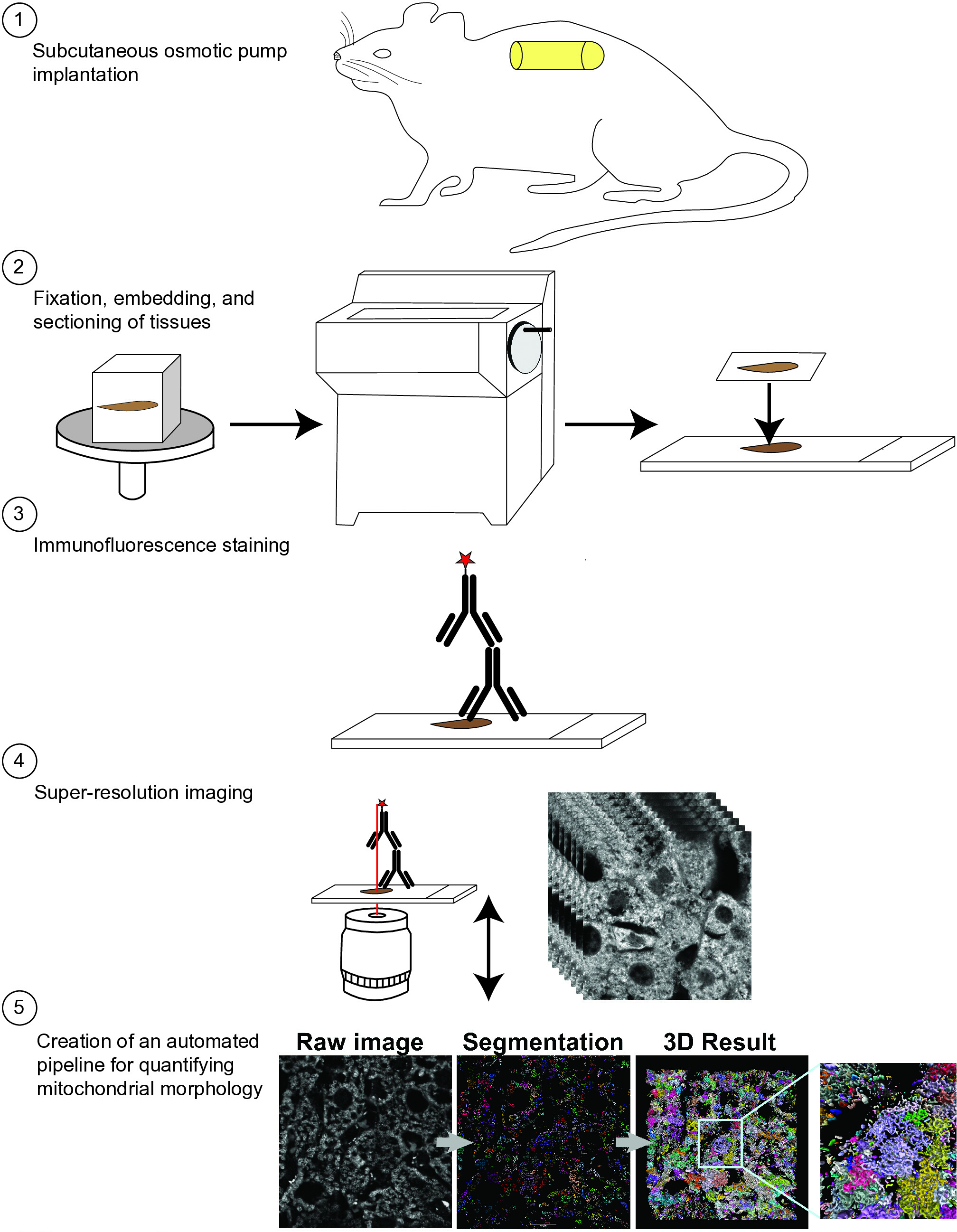 1

Subcutaneous osmotic pump implantation

2

Fixation, embedding, and sectioning of tissues

3

Immunofluorescence staining

4

Super-resolution imaging

5

Creation of an automated pipeline for quantifying mitochondrial morphology

Raw image

Segmentation

3D Result